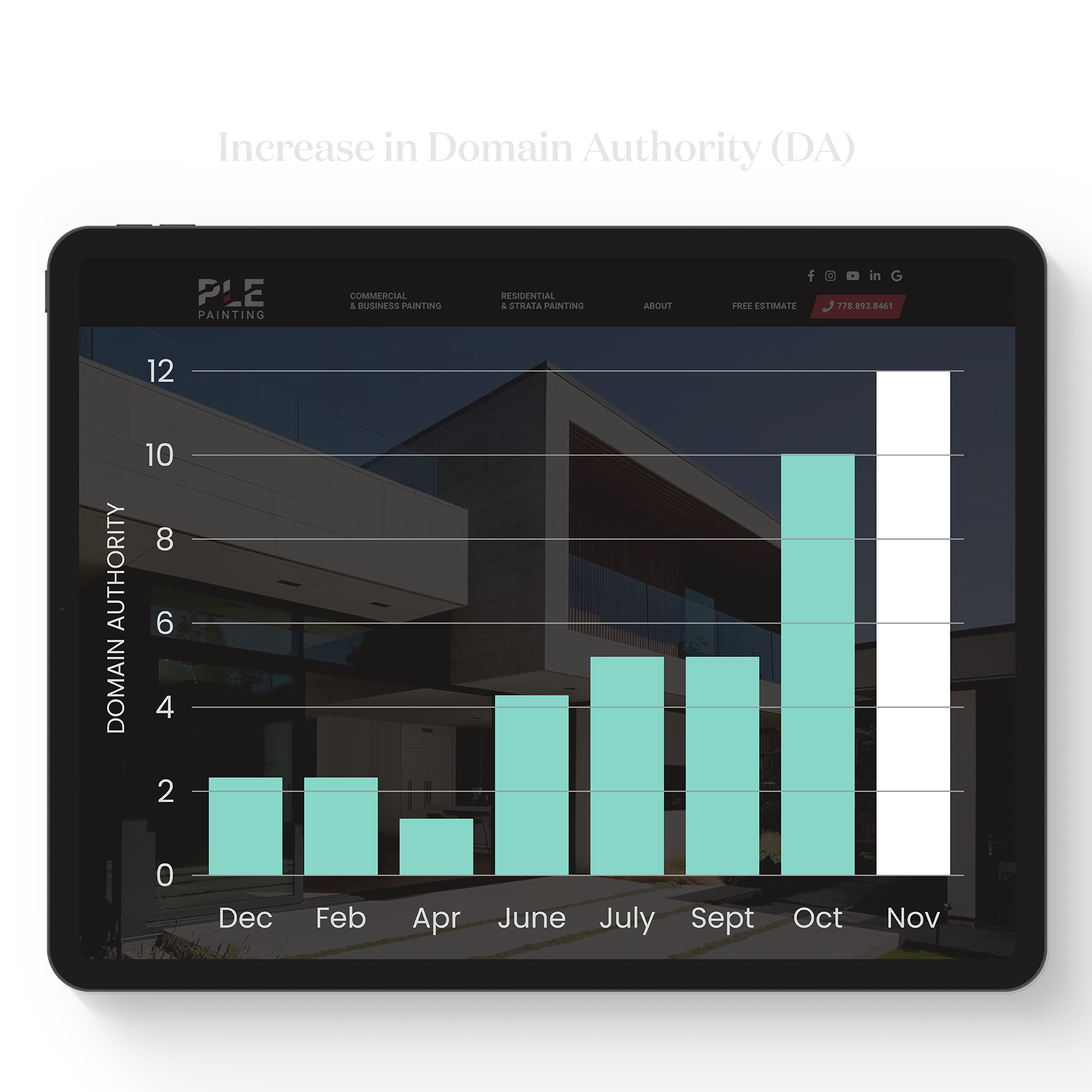 Increase in Domain Authority (DA)

PLE PAINTING

COMMERCIAL & BUSINESS PAINTING

RESIDENTIAL & STRATA PAINTING

ABOUT

FREE ESTIMATE

778.893.8461

DOMAIN AUTHORITY

12
10
8
6
4
2
0

Dec Feb Apr June July Sept Oct Nov