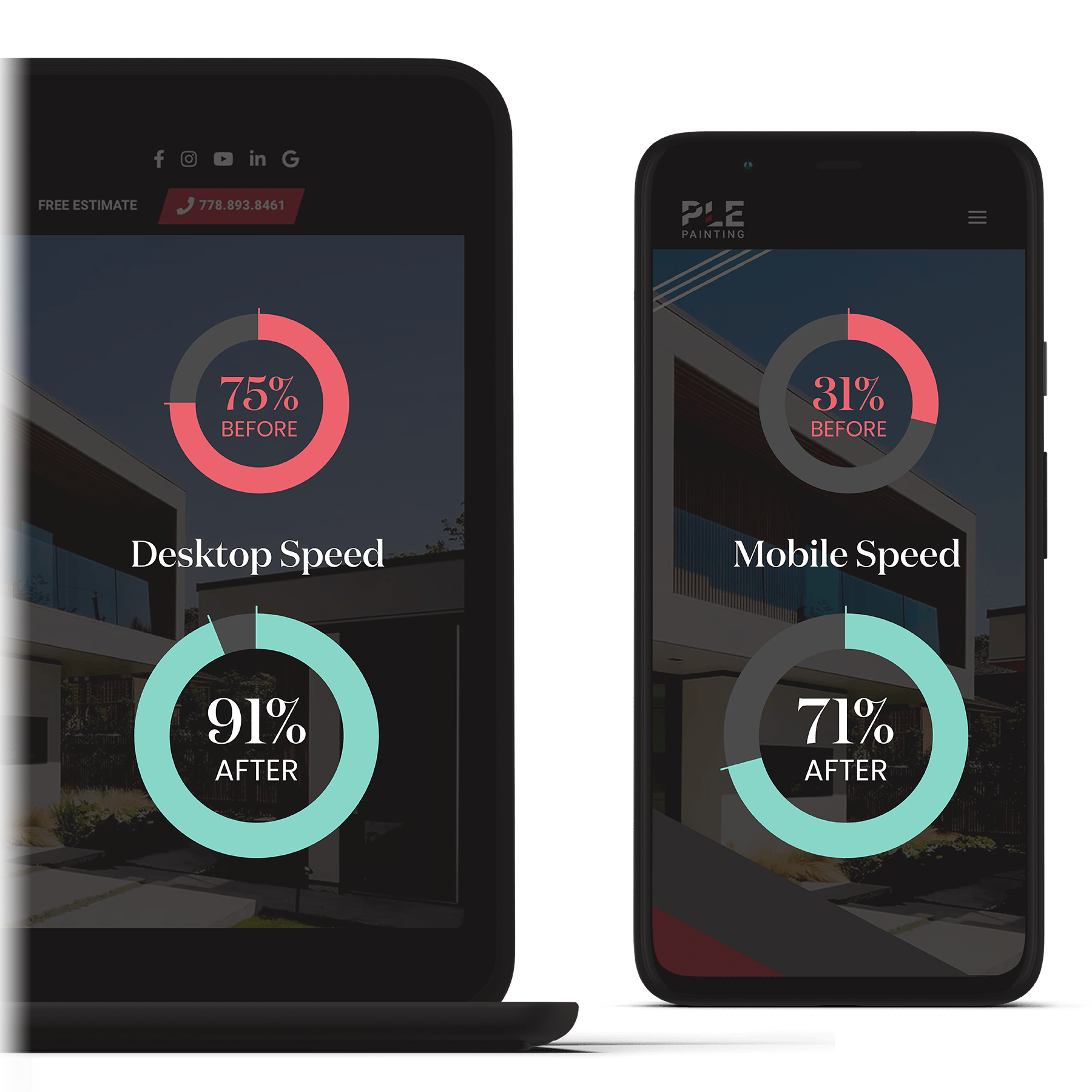 FREE ESTIMATE

778.893.8461

75%
BEFORE

Desktop Speed

91%
AFTER

PLE
PAINTING

31%
BEFORE

Mobile Speed

71%
AFTER